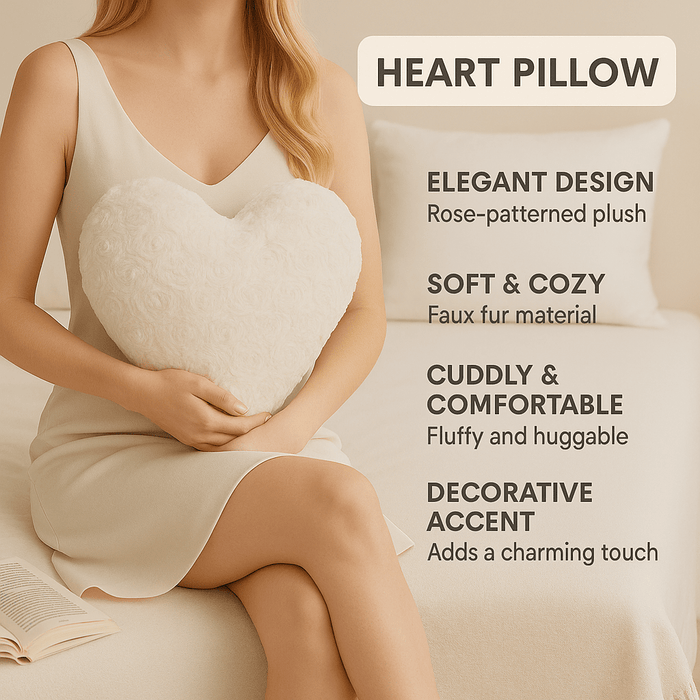 HEART PILLOW

ELEGANT DESIGN
Rose-patterned plush

SOFT & COZY
Faux fur material

CUDDLY & COMFORTABLE
Fluffy and huggable

DECORATIVE ACCENT
Adds a charming touch