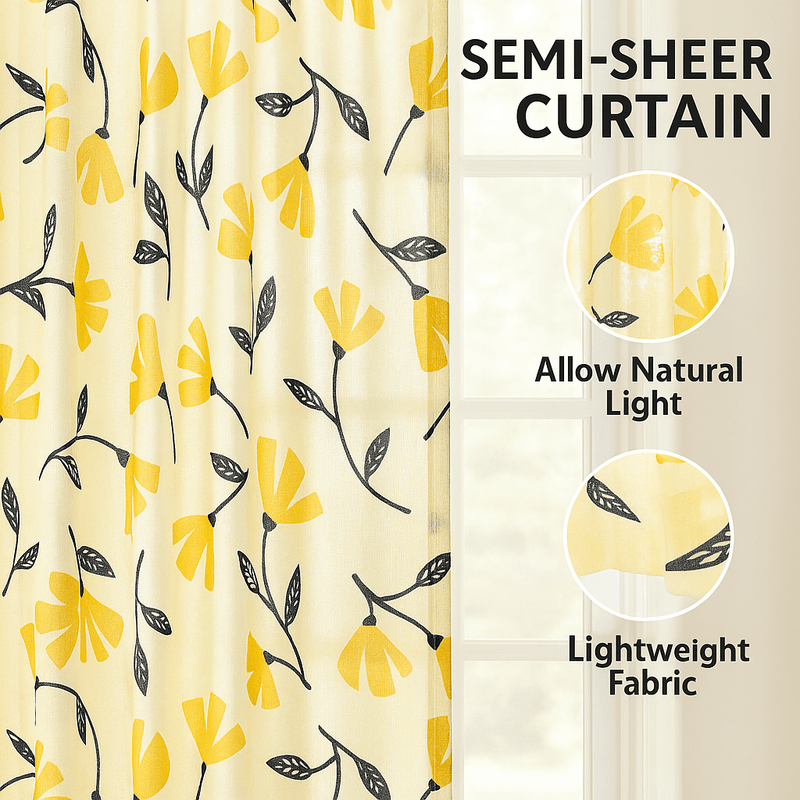 SEMI-SHEER CURTAIN

Allow Natural Light

Lightweight Fabric