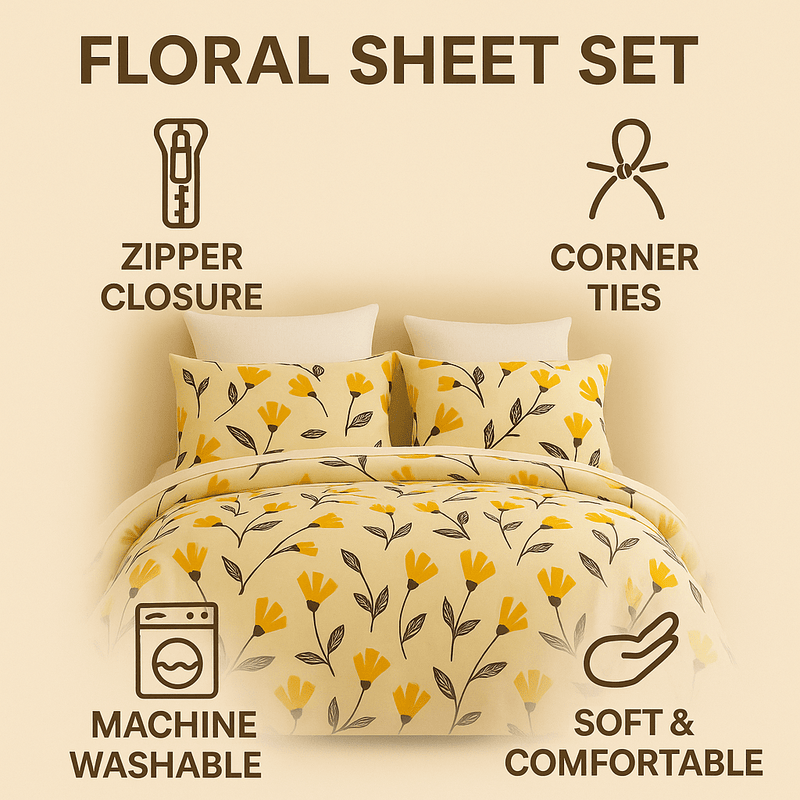 FLORAL SHEET SET

ZIPPER CLOSURE

CORNER TIES

MACHINE WASHABLE

SOFT & COMFORTABLE